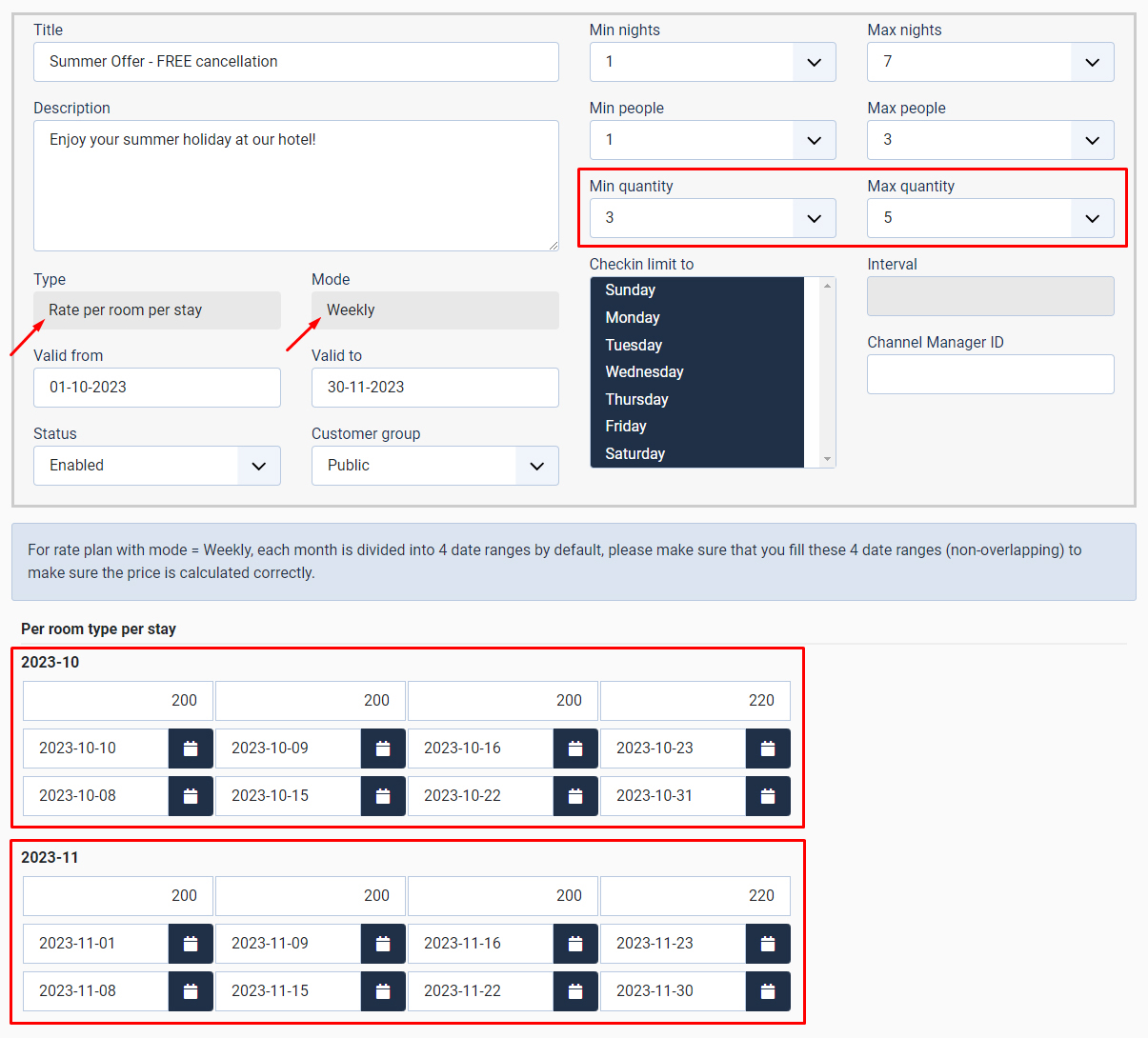 Title
Summer Offer - FREE cancellation

Description
Enjoy your summer holiday at our hotel!

Type
Rate per room per stay

Mode
Weekly

Valid from
01-10-2023

Valid to
30-11-2023

Status
Enabled

Customer group
Public

Min nights
1

Max nights
7

Min people
1

Max people
3

Min quantity
3

Max quantity
5

Checkin limit to
Sunday
Monday
Tuesday
Wednesday
Thursday
Friday
Saturday

Interval

Channel Manager ID

For rate plan with mode = Weekly, each month is divided into 4 date ranges by default, please make sure that you fill these 4 date ranges (non-overlapping) to make sure the price is calculated correctly.

Per room type per stay

2023-10

| 200 | 200 | 200 | 220 |
|---|---|---|---|
| 2023-10-10 | 2023-10-09 | 2023-10-16 | 2023-10-23 |
| 2023-10-08 | 2023-10-15 | 2023-10-22 | 2023-10-31 |

2023-11

| 200 | 200 | 200 | 220 |
|---|---|---|---|
| 2023-11-01 | 2023-11-09 | 2023-11-16 | 2023-11-23 |
| 2023-11-08 | 2023-11-15 | 2023-11-22 | 2023-11-30 |